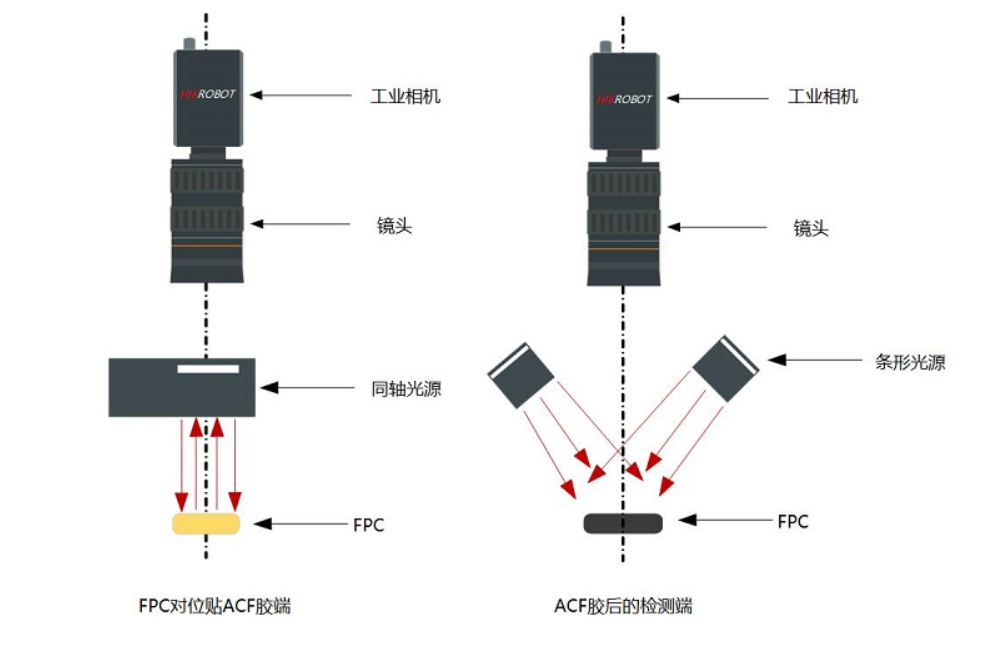 HIKROBOT
工业相机
镜头
同轴光源
FPC
FPC对位贴ACF胶端

HIKROBOT
工业相机
镜头
条形光源
FPC
ACF胶后的检测端