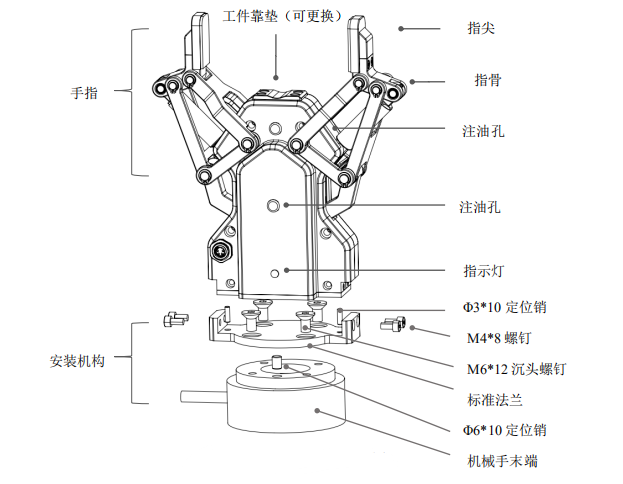 工件靠垫（可更换）

指尖

指骨

手指

注油孔

注油孔

指示灯

Φ3*10 定位销

M4*8 螺钉

安装机构

M6*12 沉头螺钉

标准法兰

Φ6*10 定位销

机械手末端